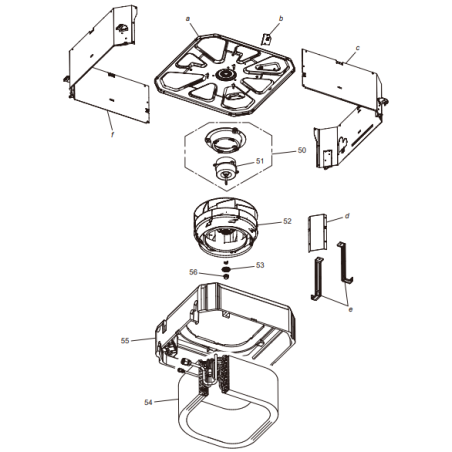 a
b
c
f
50
51
52
d
53
56
e
55
54